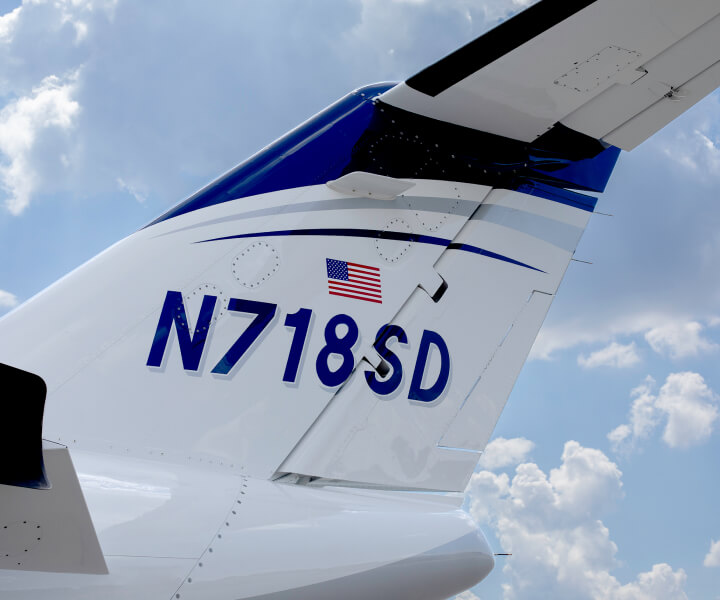 N718SD